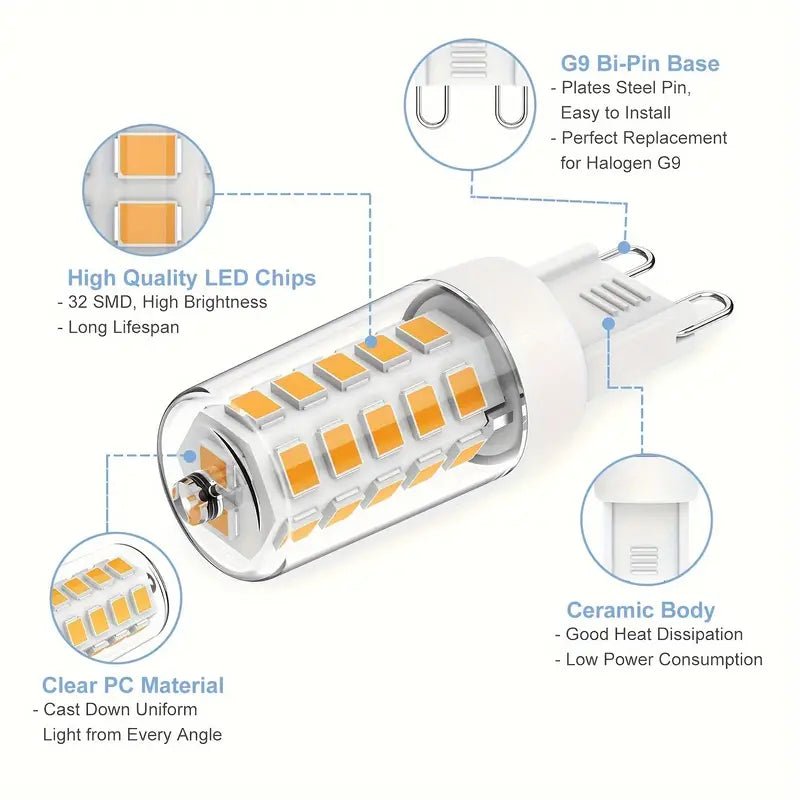 G9 Bi-Pin Base
- Plates Steel Pin, Easy to Install
- Perfect Replacement for Halogen G9

High Quality LED Chips
- 32 SMD, High Brightness
- Long Lifespan

Ceramic Body
- Good Heat Dissipation
- Low Power Consumption

Clear PC Material
- Cast Down Uniform Light from Every Angle